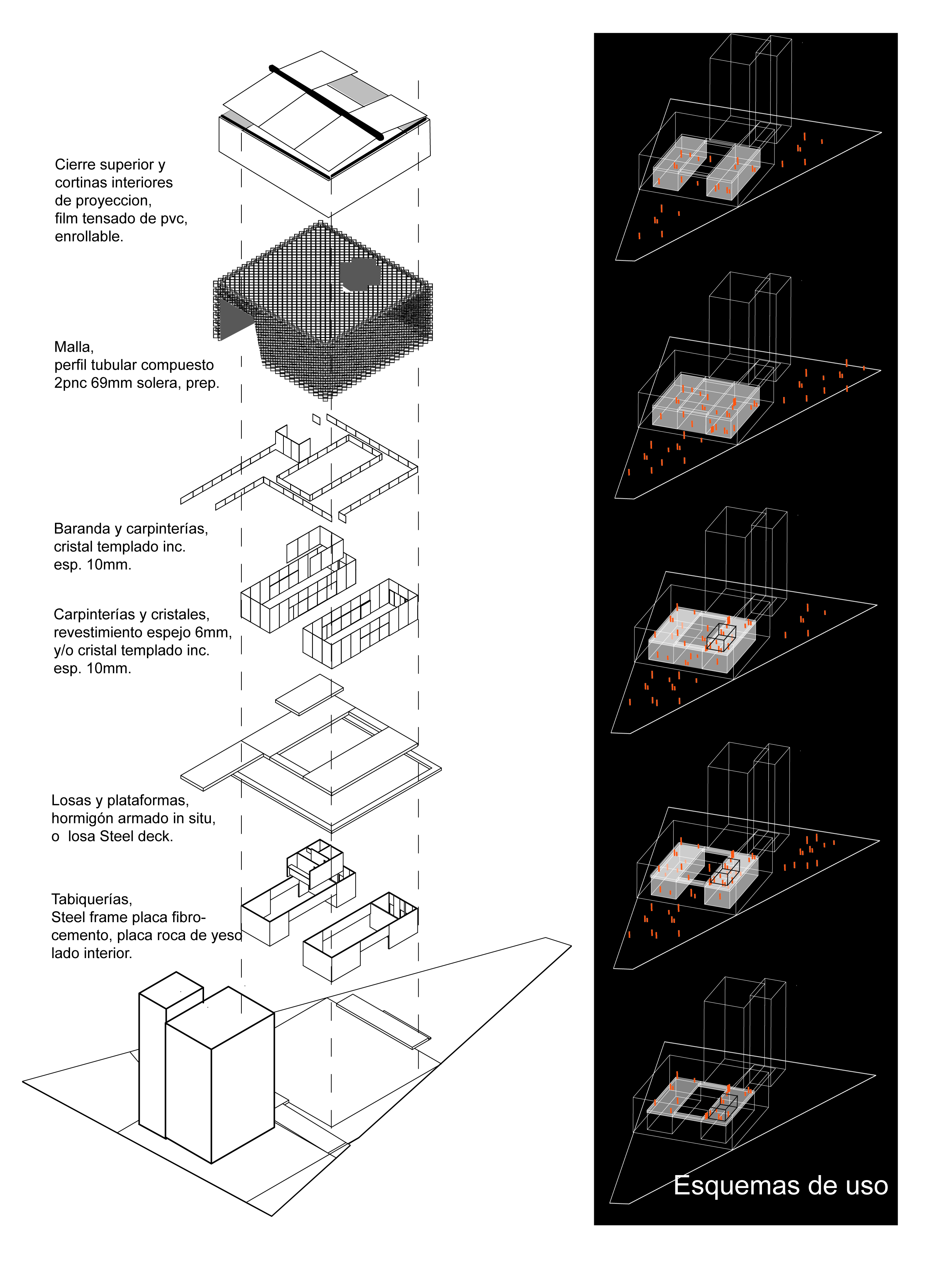 Cierre superior y cortinas interiores de proyeccion, film tensado de pvc, enrollable.

Malla, perfil tubular compuesto 2pnc 69mm solera, prep.

Baranda y carpinterías, cristal templado inc. esp. 10mm.

Carpinterías y cristales, revestimiento espejo 6mm, y/o cristal templado inc. esp. 10mm.

Losas y plataformas, hormigón armado in situ, o losa Steel deck.

Tabiquerías, Steel frame placa fibrocemento, placa roca de yeso lado interior.

Esquemas de uso